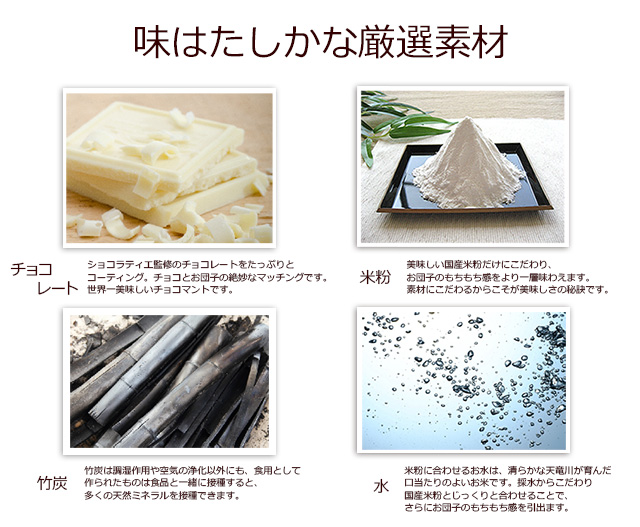 味はたしかな厳選素材

チョコレート

ショコラティエ監修のチョコレートをたっぷりとコーティング。チョコとお団子の絶妙なマッチングです。世界一美味しいチョコマントです。

米粉

美味しい国産米粉だけにこだわり、お団子のもちもち感をより一層味わえます。素材にこだわるからこそが美味しさの秘訣です。

竹炭

竹炭は調湿作用や空気の浄化以外にも、食用として作られたものは食品と一緒に接種すると、多くの天然ミネラルを接種できます。

水

米粉に合わせるお水は、清らかな天竜川が育んだ口当たりのよいお米です。採水からこだわり国産米粉とじっくりと合わせることで、さらにお団子のもちもち感を引出ます。